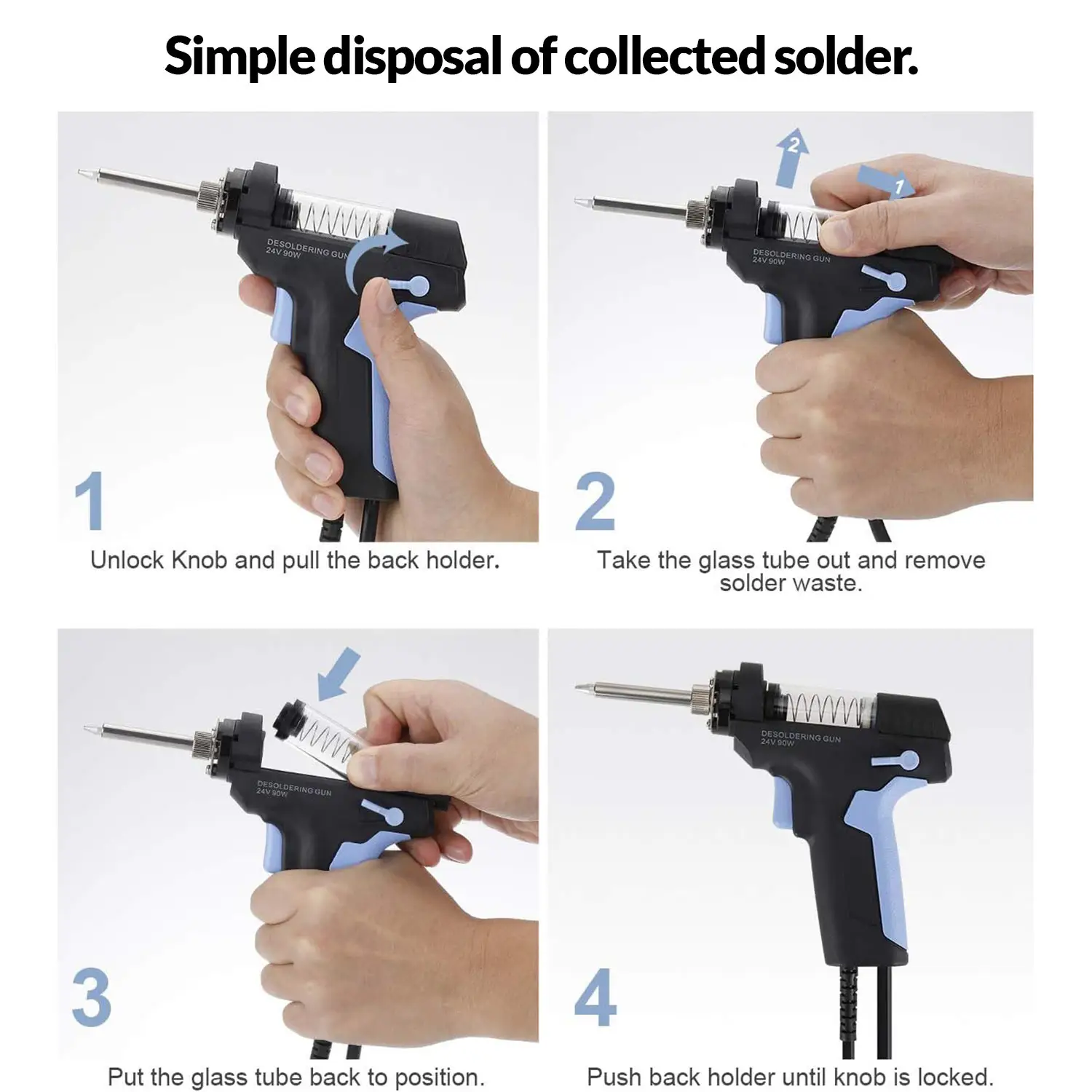 Simple disposal of collected solder.

DESOLDERING GUN
24V 90W

1

Unlock Knob and pull the back holder.

2

1

DESOLDERING GUN
24V 90W

2

Take the glass tube out and remove solder waste.

DESOLDERING GUN
24V 90W

3

Put the glass tube back to position.

DESOLDERING GUN
24V 90W

4

Push back holder until knob is locked.